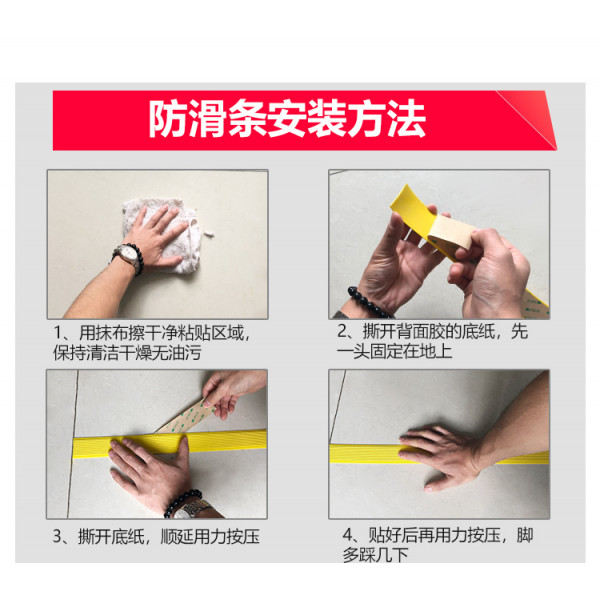 防滑条安装方法

1、用抹布擦干净粘贴区域，保持清洁干燥无油污

2、撕开背面胶的底纸，先一头固定在地上

3、撕开底纸，顺延用力按压

4、贴好后再用力按压，脚多踩几下